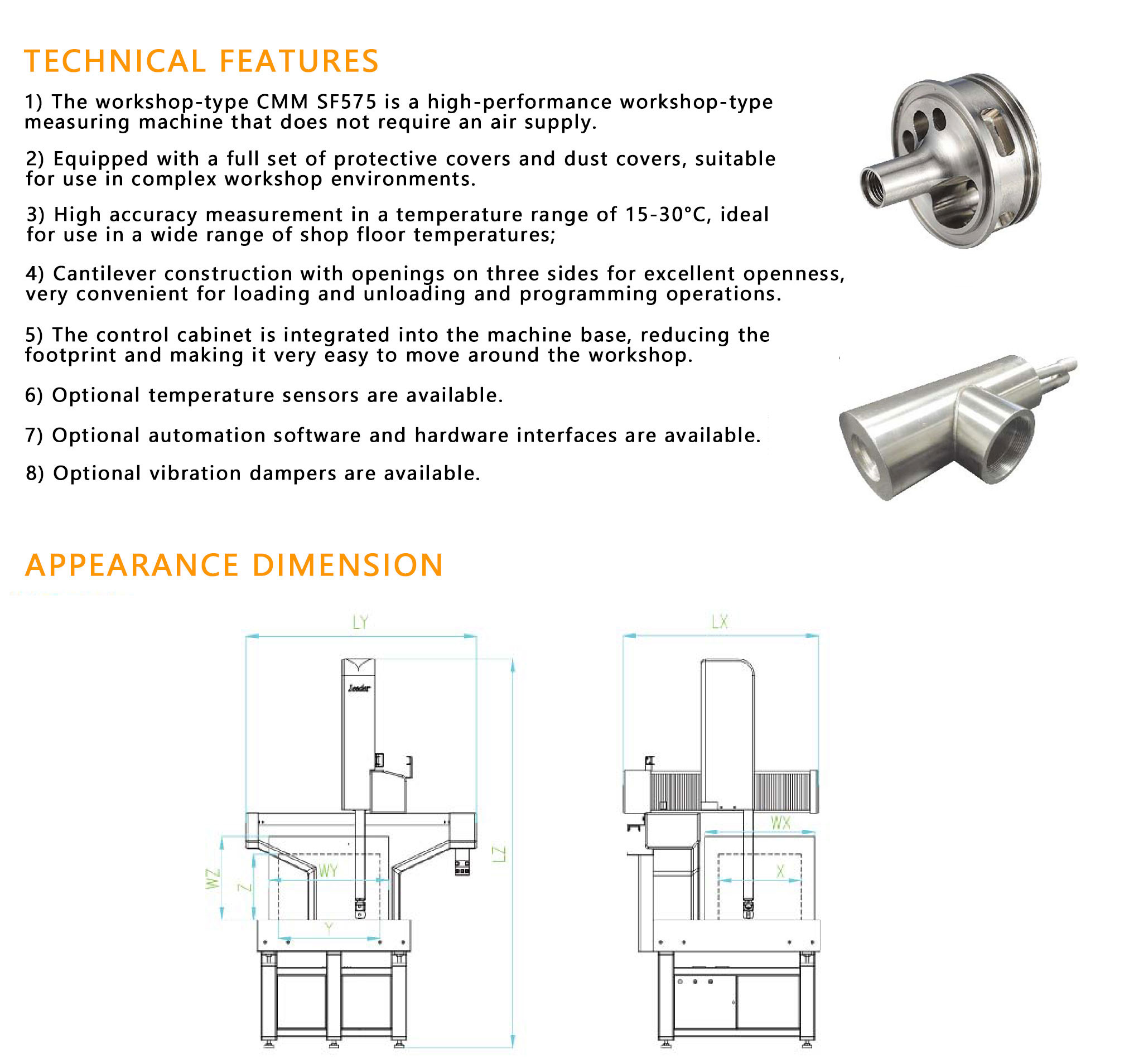 TECHNICAL FEATURES

1) The workshop-type CMM SF575 is a high-performance workshop-type measuring machine that does not require an air supply.

2) Equipped with a full set of protective covers and dust covers, suitable for use in complex workshop environments.

3) High accuracy measurement in a temperature range of 15-30°C, ideal for use in a wide range of shop floor temperatures;

4) Cantilever construction with openings on three sides for excellent openness, very convenient for loading and unloading and programming operations.

5) The control cabinet is integrated into the machine base, reducing the footprint and making it very easy to move around the workshop.

6) Optional temperature sensors are available.

7) Optional automation software and hardware interfaces are available.

8) Optional vibration dampers are available.

APPEARANCE DIMENSION

LY

Leader

WZ

Z

WY

Y

LZ

LX

WX

X